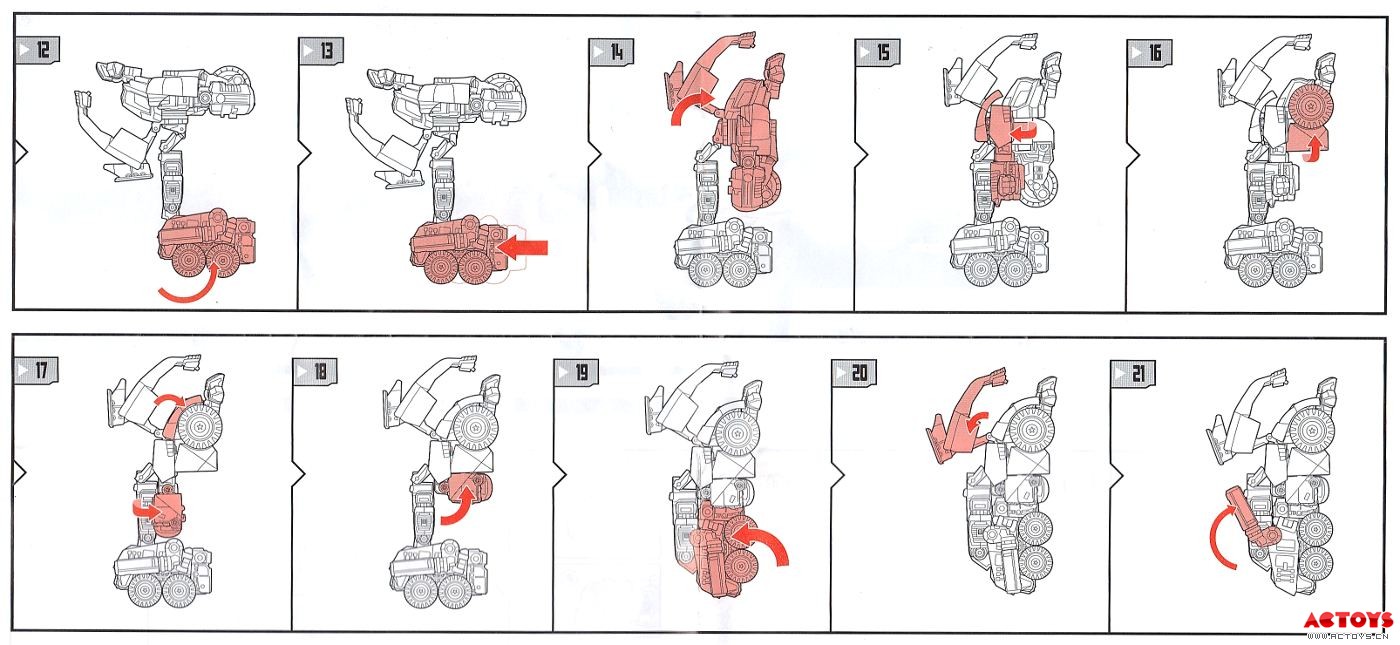 12

13

14

15

16

17

18

19

20

21

ACTOYS
WWW.ACTOYS.CN