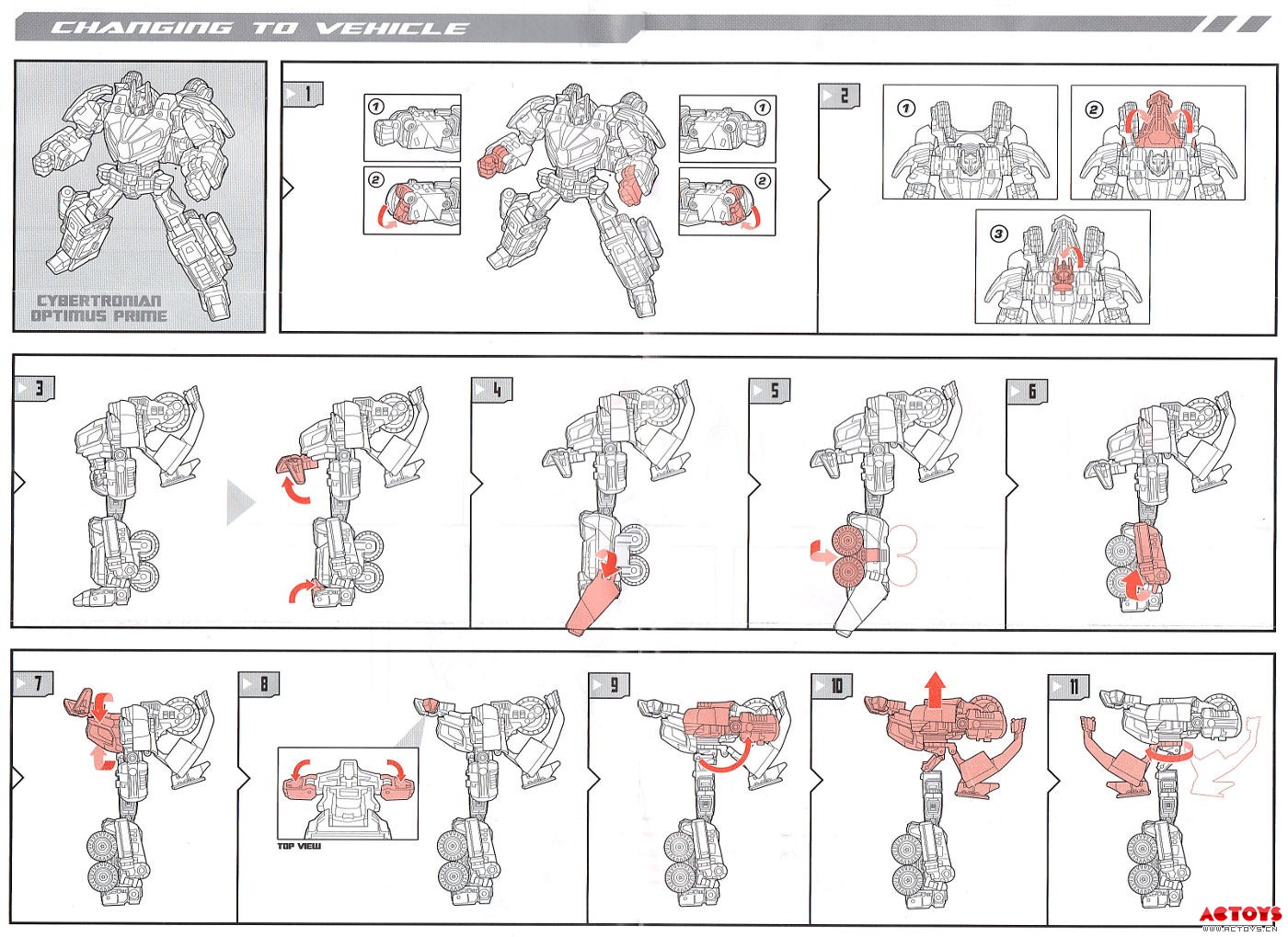 CHANGING TO VEHICLE

CYBERTRONIAN OPTIMUS PRIME

1

1 2

1 2

2

1 2 3

3

4

5

6

7

8

TOP VIEW

9

10

11

ACTOYS
WWW.ACTOYS.CN